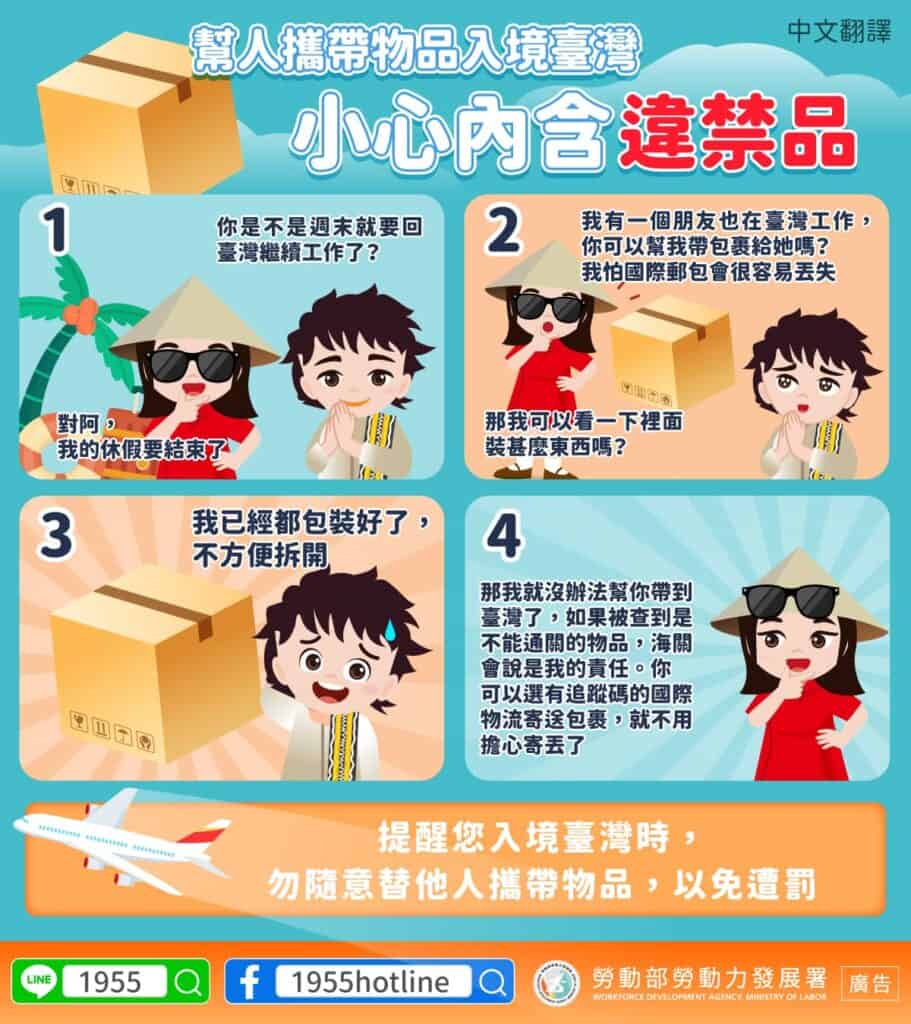 中文翻譯

幫人攜帶物品入境臺灣

小心內含違禁品

1

你是不是週末就要回臺灣繼續工作了？

對阿，我的休假要結束了

2

我有一個朋友也在臺灣工作，你可以幫我帶包裹給她嗎？我怕國際郵包會很容易丟失

那我可以看一下裡面裝甚麼東西嗎？

3

我已經都包裝好了，不方便拆開

4

那我就沒辦法幫你帶到臺灣了，如果被查到是不能通關的物品，海關會說是我的責任。你可以選有追蹤碼的國際物流寄送包裹，就不用擔心寄丟了

提醒您入境臺灣時，勿隨意替他人攜帶物品，以免遭罰

LINE 1955

1955hotline

勞動部勞動力發展署 WORKFORCE DEVELOPMENT AGENCY, MINISTRY OF LABOR

廣告