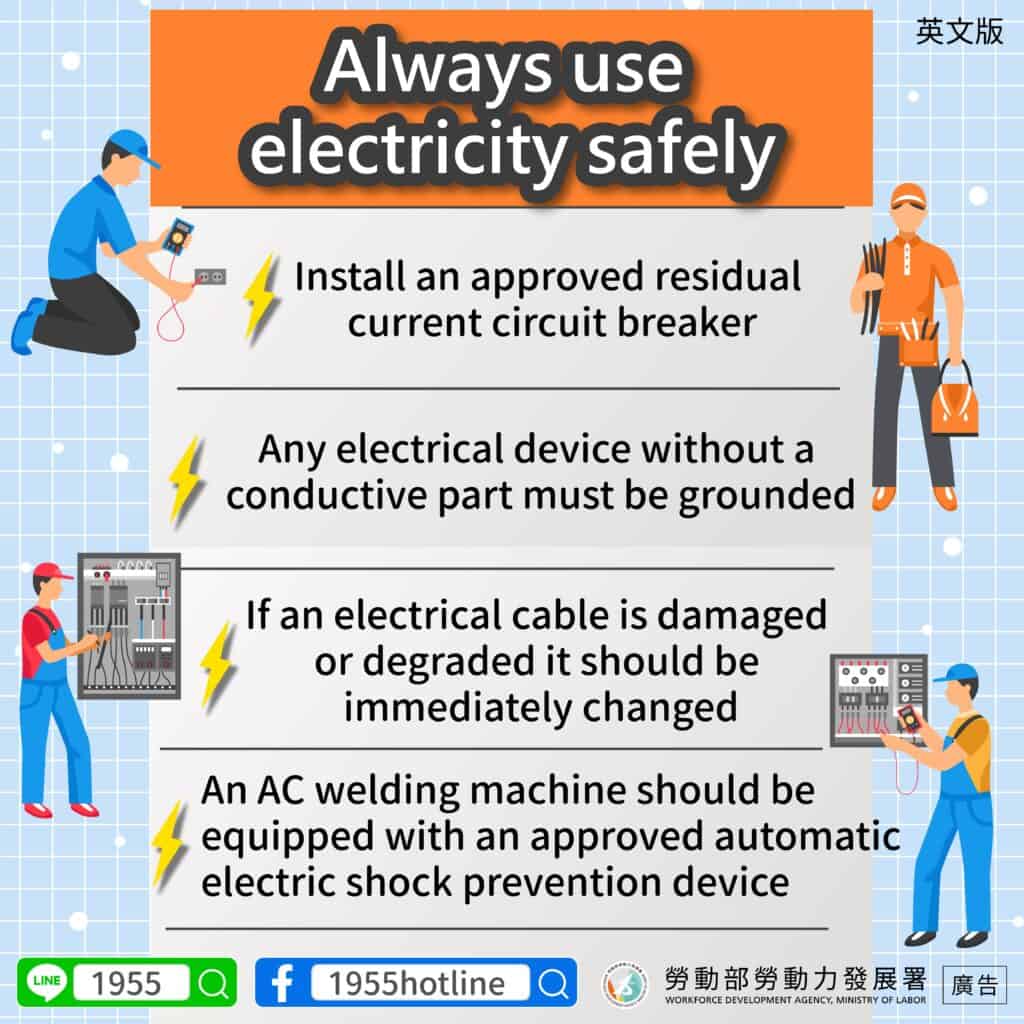 英文版

Always use electricity safely

Install an approved residual current circuit breaker

Any electrical device without a conductive part must be grounded

If an electrical cable is damaged or degraded it should be immediately changed

An AC welding machine should be equipped with an approved automatic electric shock prevention device

LINE 1955

1955hotline

勞動部勞動力發展署
WORKFORCE DEVELOPMENT AGENCY, MINISTRY OF LABOR

廣告